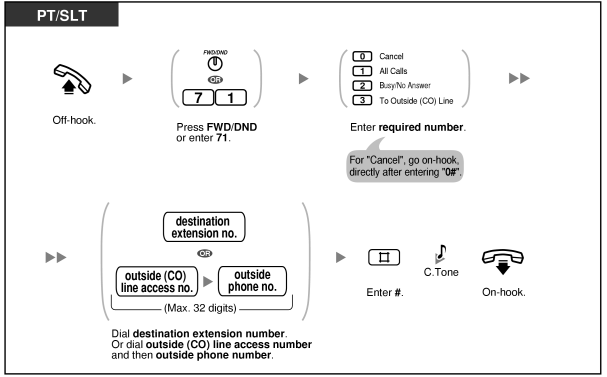 PT/SLT

Off-hook.

FWD/DND

OR

7 1

Press FWD/DND or enter 71.

0 Cancel
1 All Calls
2 Busy/No Answer
3 To Outside (CO) Line

Enter required number.

For "Cancel", go on-hook, directly after entering "0#".

destination extension no.

OR

outside (CO) line access no.

outside phone no.

(Max. 32 digits)

Dial destination extension number. Or dial outside (CO) line access number and then outside phone number.

#

Enter #.

C.Tone

On-hook.