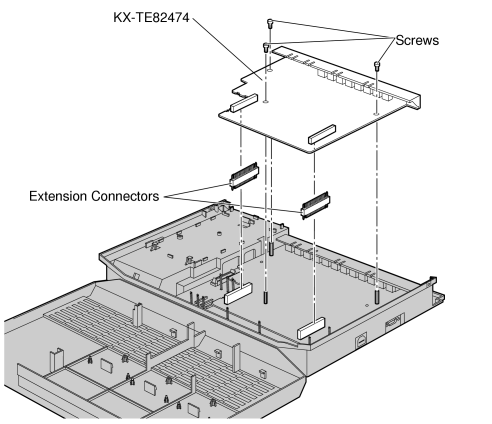 KX-TE82474

Screws

Extension Connectors