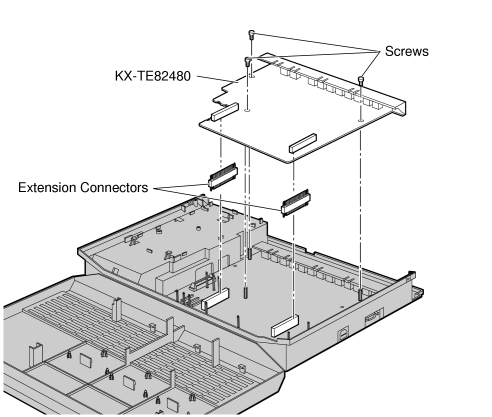 Screws

KX-TE82480

Extension Connectors